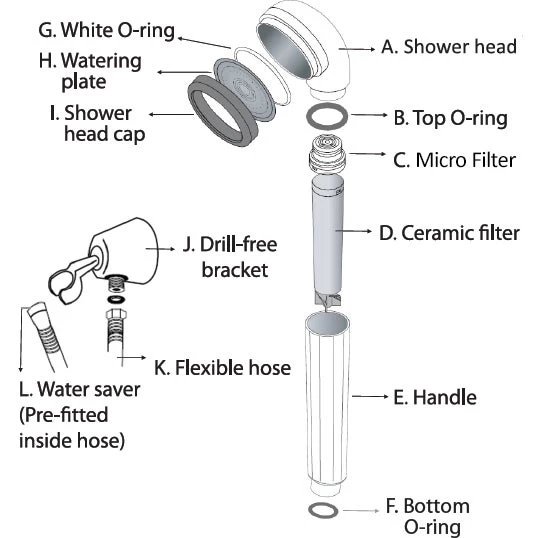 G. White O-ring
H. Watering plate
I. Shower head cap
A. Shower head
B. Top O-ring
C. Micro Filter
D. Ceramic filter
J. Drill-free bracket
K. Flexible hose
L. Water saver (Pre-fitted inside hose)
E. Handle
F. Bottom O-ring