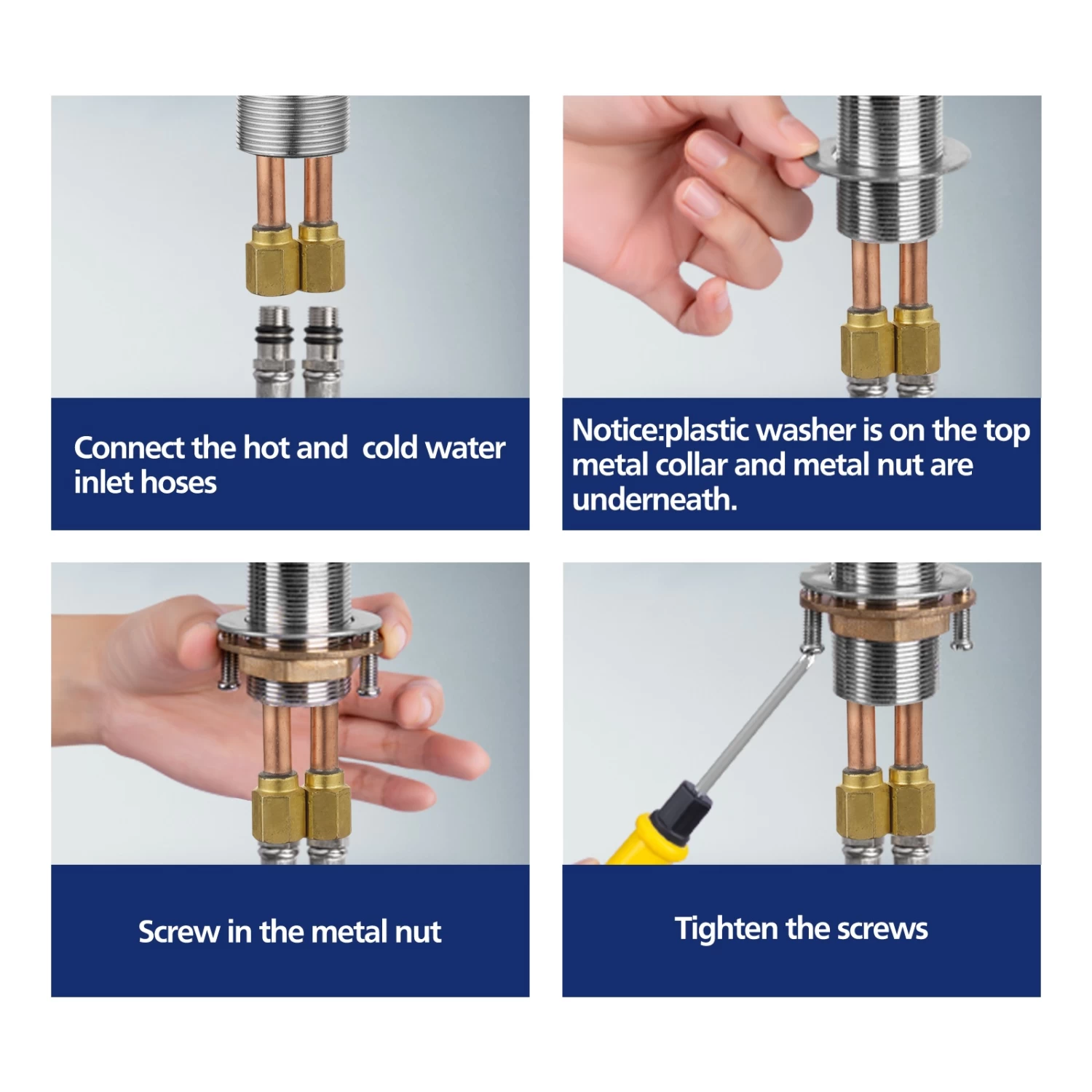 Connect the hot and cold water inlet hoses

Notice:plastic washer is on the top metal collar and metal nut are underneath.

Screw in the metal nut

Tighten the screws