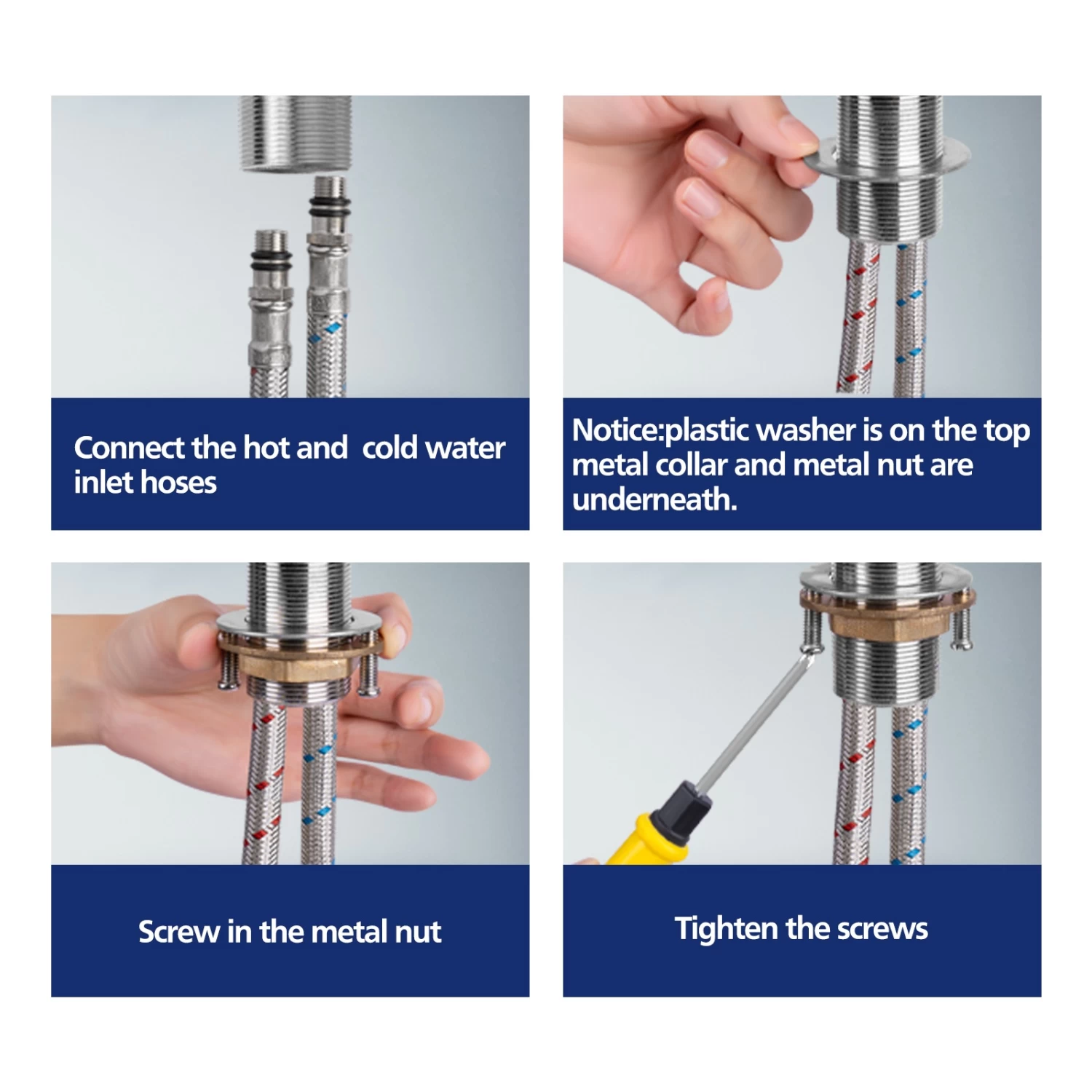 Connect the hot and cold water inlet hoses

Notice:plastic washer is on the top metal collar and metal nut are underneath.

Screw in the metal nut

Tighten the screws